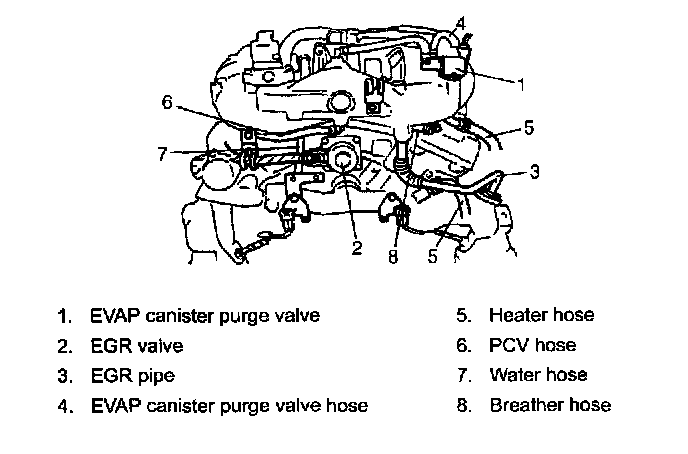 4
1
6
5
7
3
2
8
5

1. EVAP canister purge valve
2. EGR valve
3. EGR pipe
4. EVAP canister purge valve hose

5. Heater hose
6. PCV hose
7. Water hose
8. Breather hose