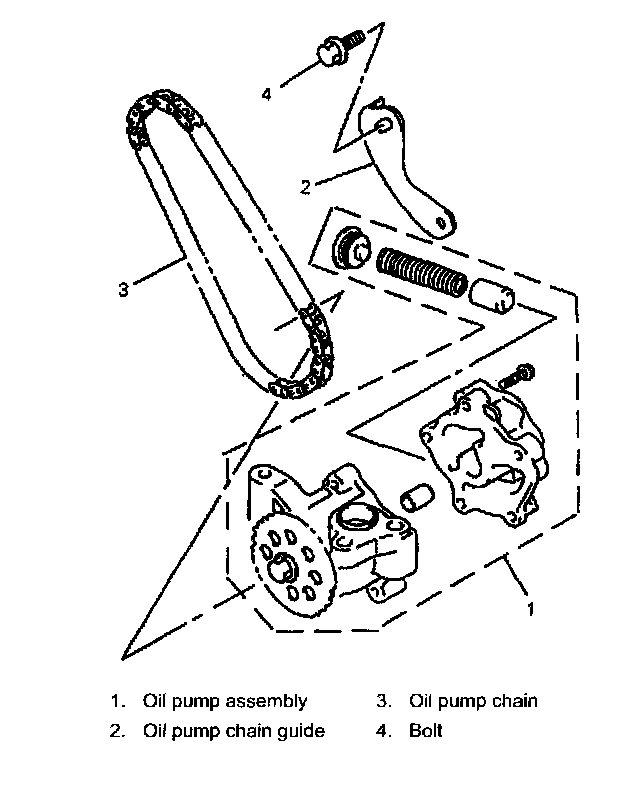 4

2

3

1

1. Oil pump assembly
2. Oil pump chain guide
3. Oil pump chain
4. Bolt