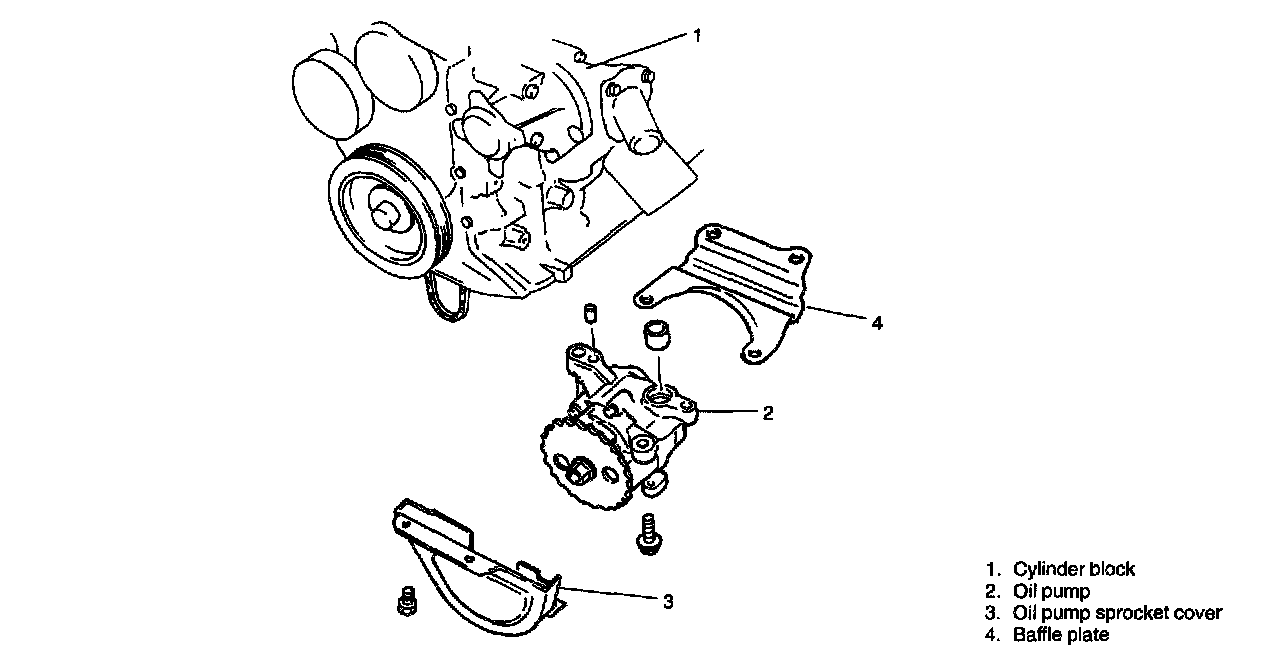 1
4
2
3

1. Cylinder block
2. Oil pump
3. Oil pump sprocket cover
4. Baffle plate