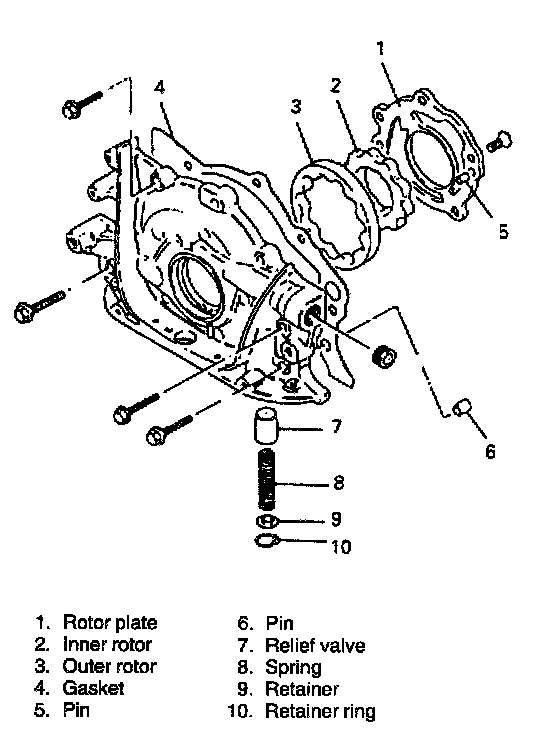 1
2
3
4
5
6
7
8
9
10

1. Rotor plate
2. Inner rotor
3. Outer rotor
4. Gasket
5. Pin

6. Pin
7. Relief valve
8. Spring
9. Retainer
10. Retainer ring