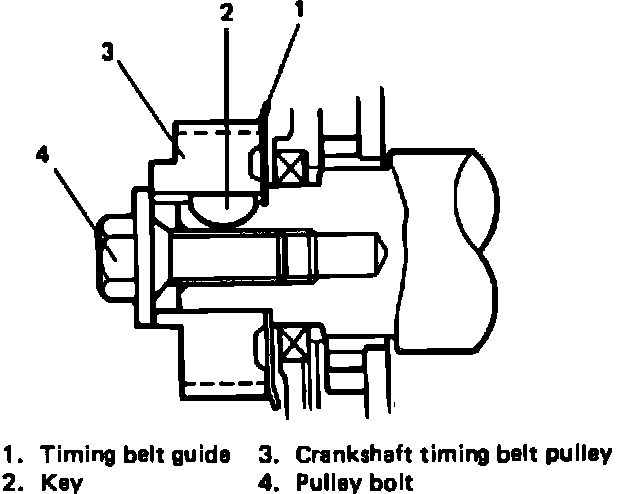 2
1
3
4

1. Timing belt guide
2. Key
3. Crankshaft timing belt pulley
4. Pulley bolt