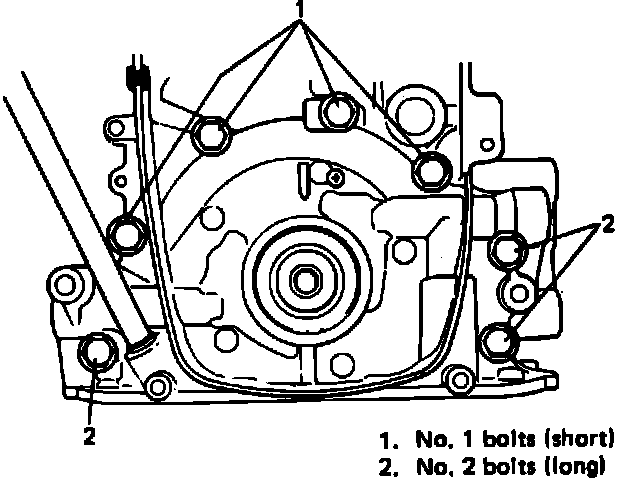 1

2

2

1. No. 1 bolts (short)
2. No. 2 bolts (long)