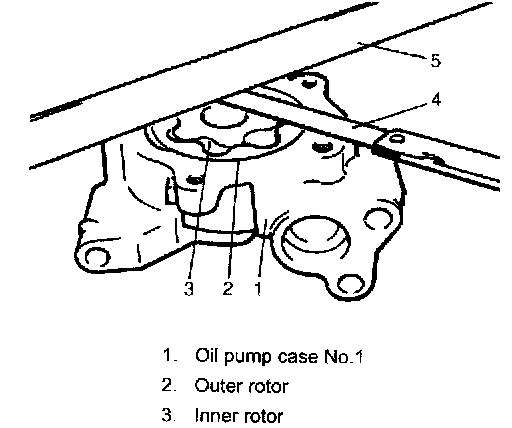 5
4
3 2 1

1. Oil pump case No.1
2. Outer rotor
3. Inner rotor