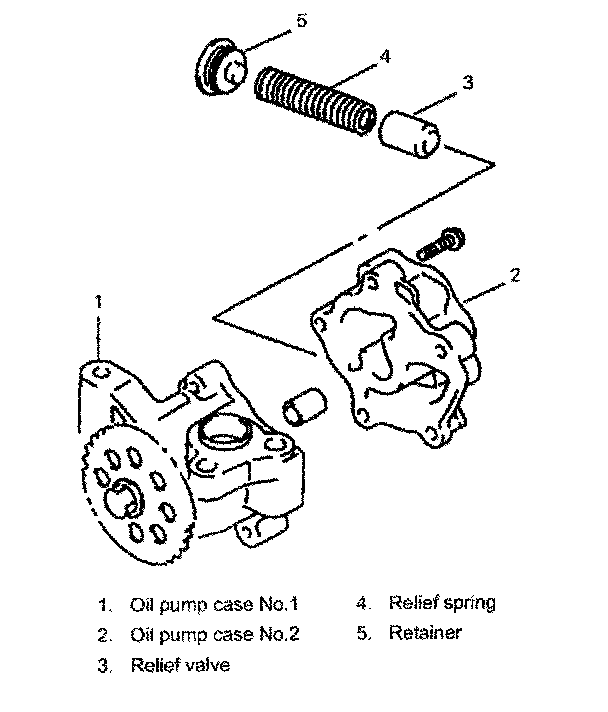 5
4
3
2
1

1. Oil pump case No.1
2. Oil pump case No.2
3. Relief valve
4. Relief spring
5. Retainer