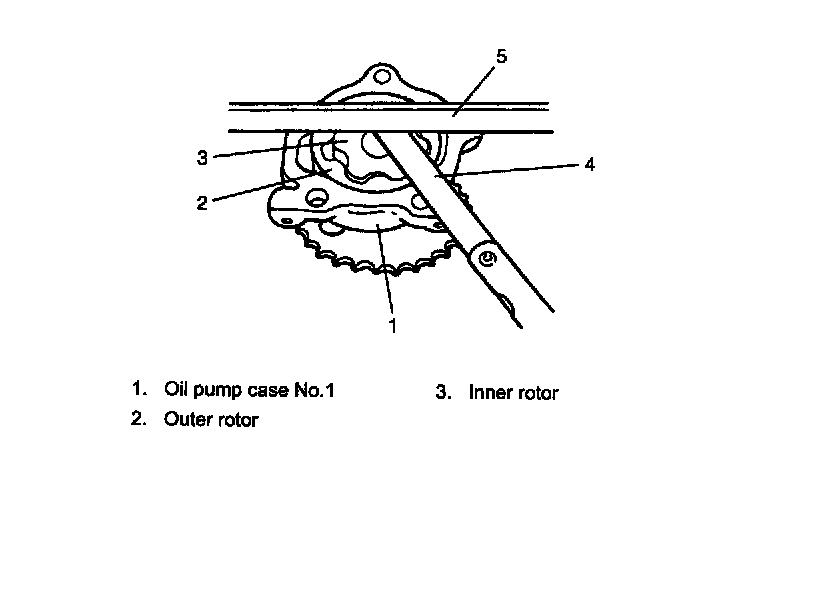 5
3
4
2
1

1. Oil pump case No.1
2. Outer rotor
3. Inner rotor