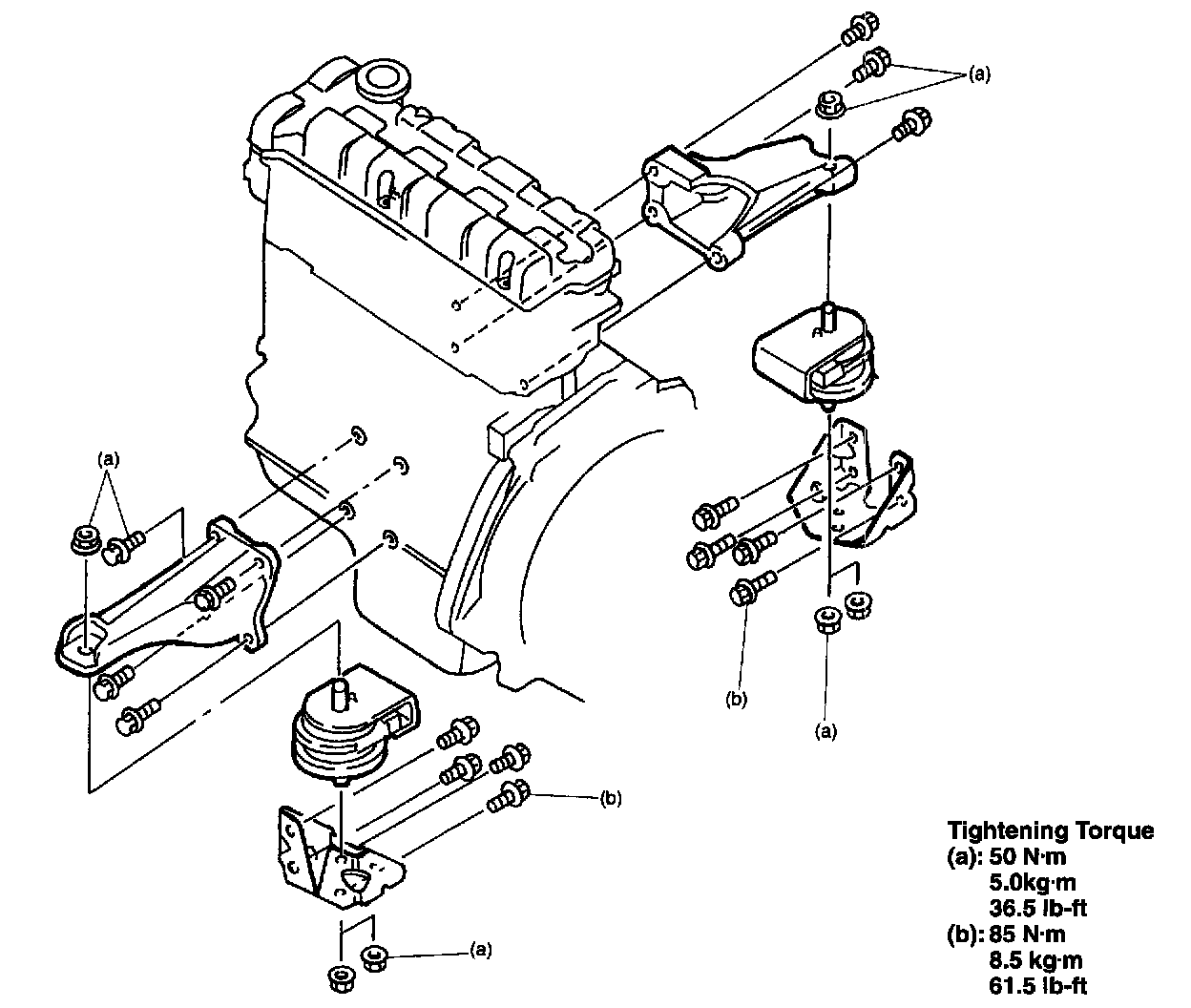 (a)

(a)

(b)

(a)

(b)

(a)

Tightening Torque
(a): 50 N·m
5.0kg·m
36.5 lb-ft
(b): 85 N·m
8.5 kg·m
61.5 lb-ft