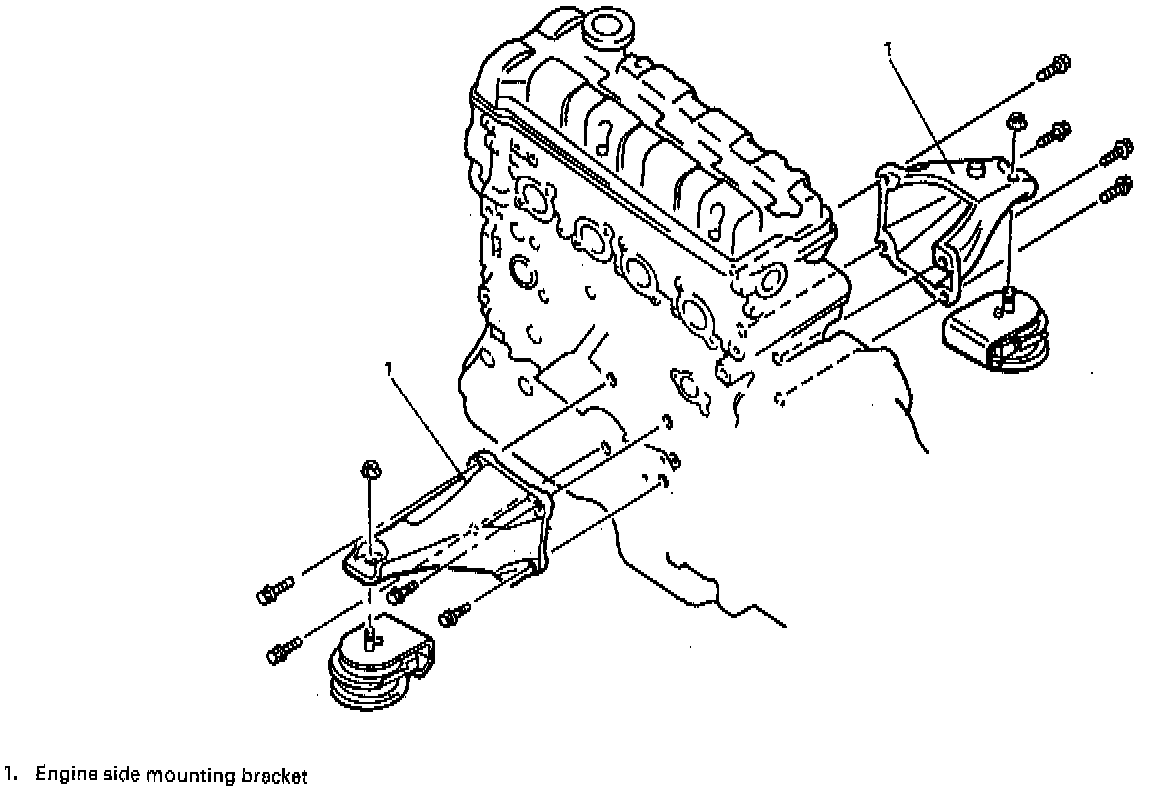 1

1

1. Engine side mounting bracket