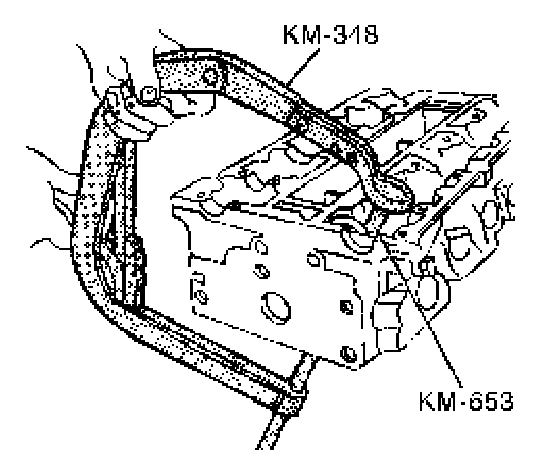 KM-348

KM-653