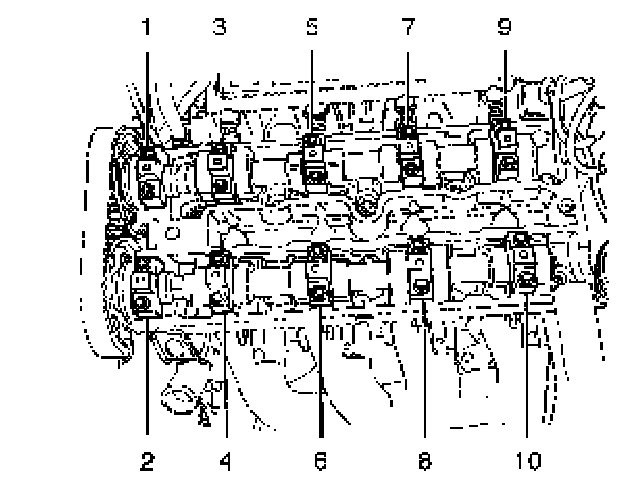 1 3 5 7 9

2 4 6 8 10