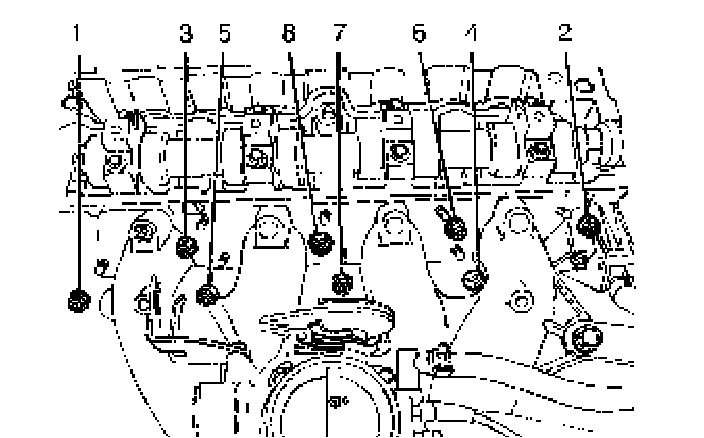 1 3 5 8 7 6 4 2