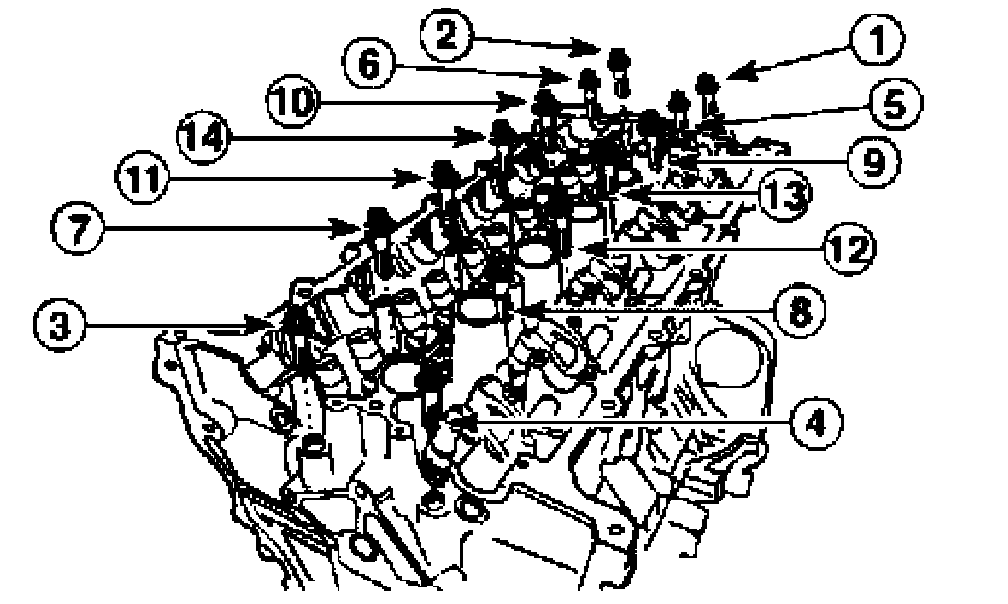 2
1
6
10
5
14
9
11
13
7
12
3
8
4