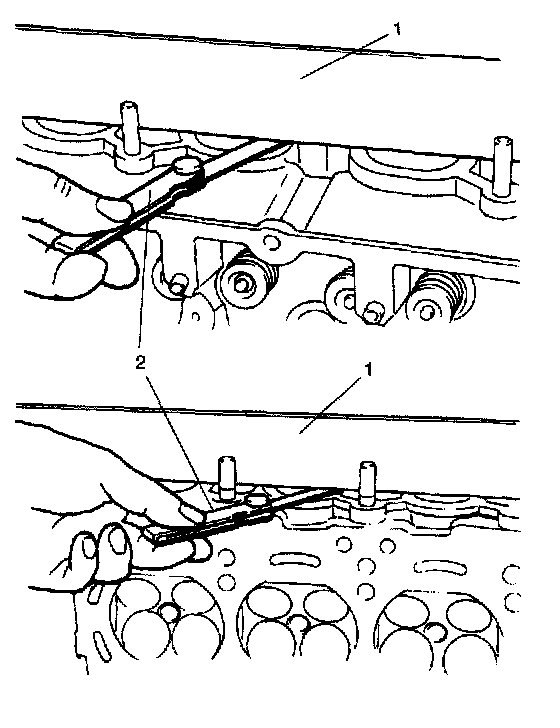 1

2

1