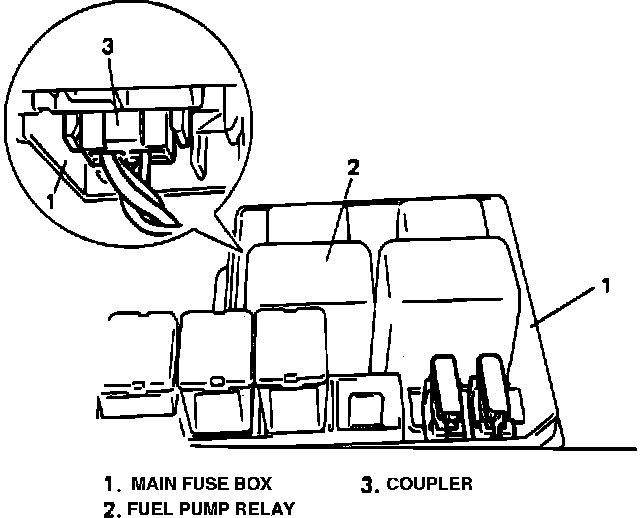 3

1

2

1

1. MAIN FUSE BOX
2. FUEL PUMP RELAY
3. COUPLER