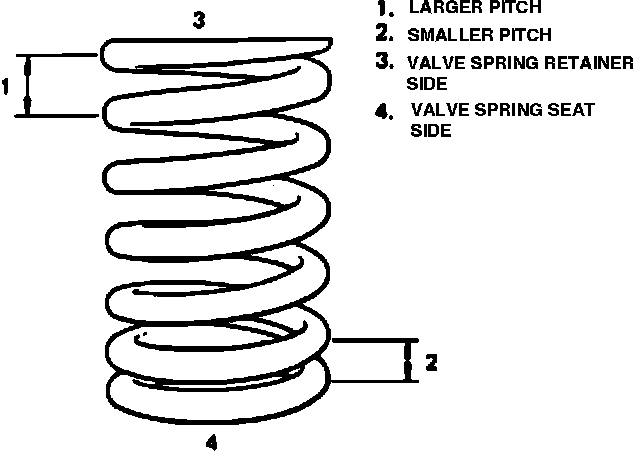 3

1

2

4

1. LARGER PITCH
2. SMALLER PITCH
3. VALVE SPRING RETAINER SIDE
4. VALVE SPRING SEAT SIDE