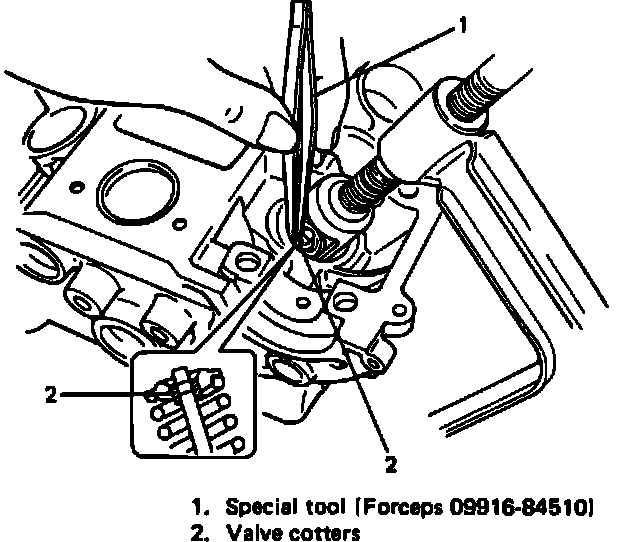 1

2

2

1. Special tool (Forceps 09916-84510)
2. Valve cotters