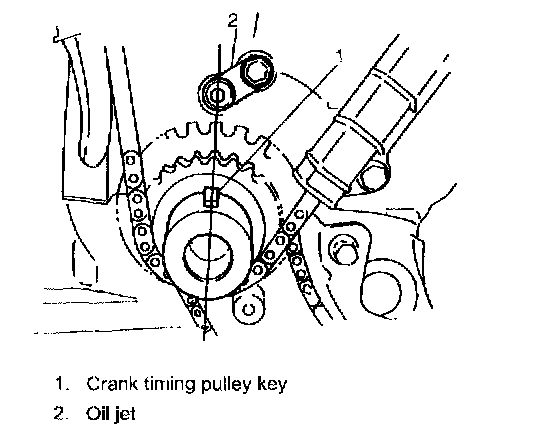 2

1

1. Crank timing pulley key
2. Oil jet