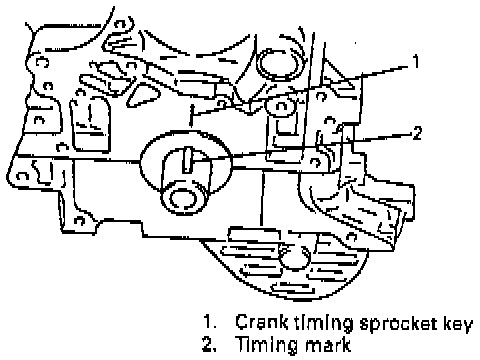 1

2

1. Crank timing sprocket key
2. Timing mark