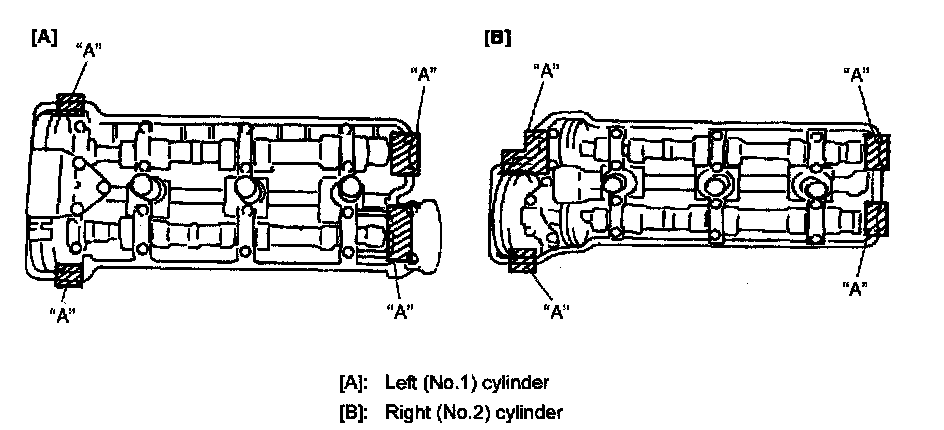 [A]
"A"
"A"
"A"
"A"

[B]
"A"
"A"
"A"
"A"

[A]: Left (No.1) cylinder
[B]: Right (No.2) cylinder