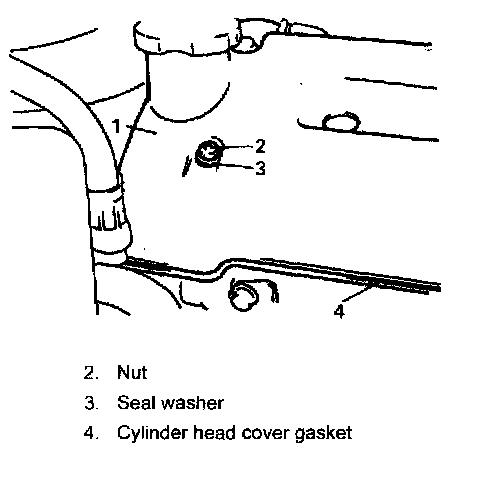 1
2
3
4

2. Nut
3. Seal washer
4. Cylinder head cover gasket