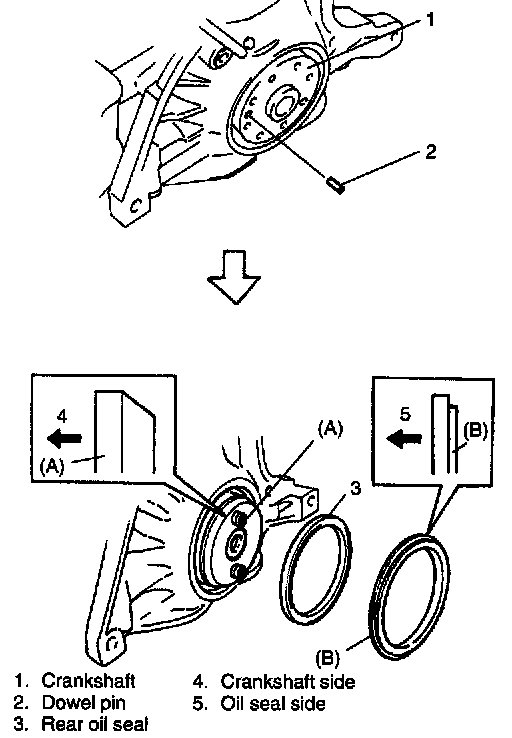 1

2

4

(A)

(A)

3

5

(B)

(B)

1. Crankshaft
2. Dowel pin
3. Rear oil seal
4. Crankshaft side
5. Oil seal side