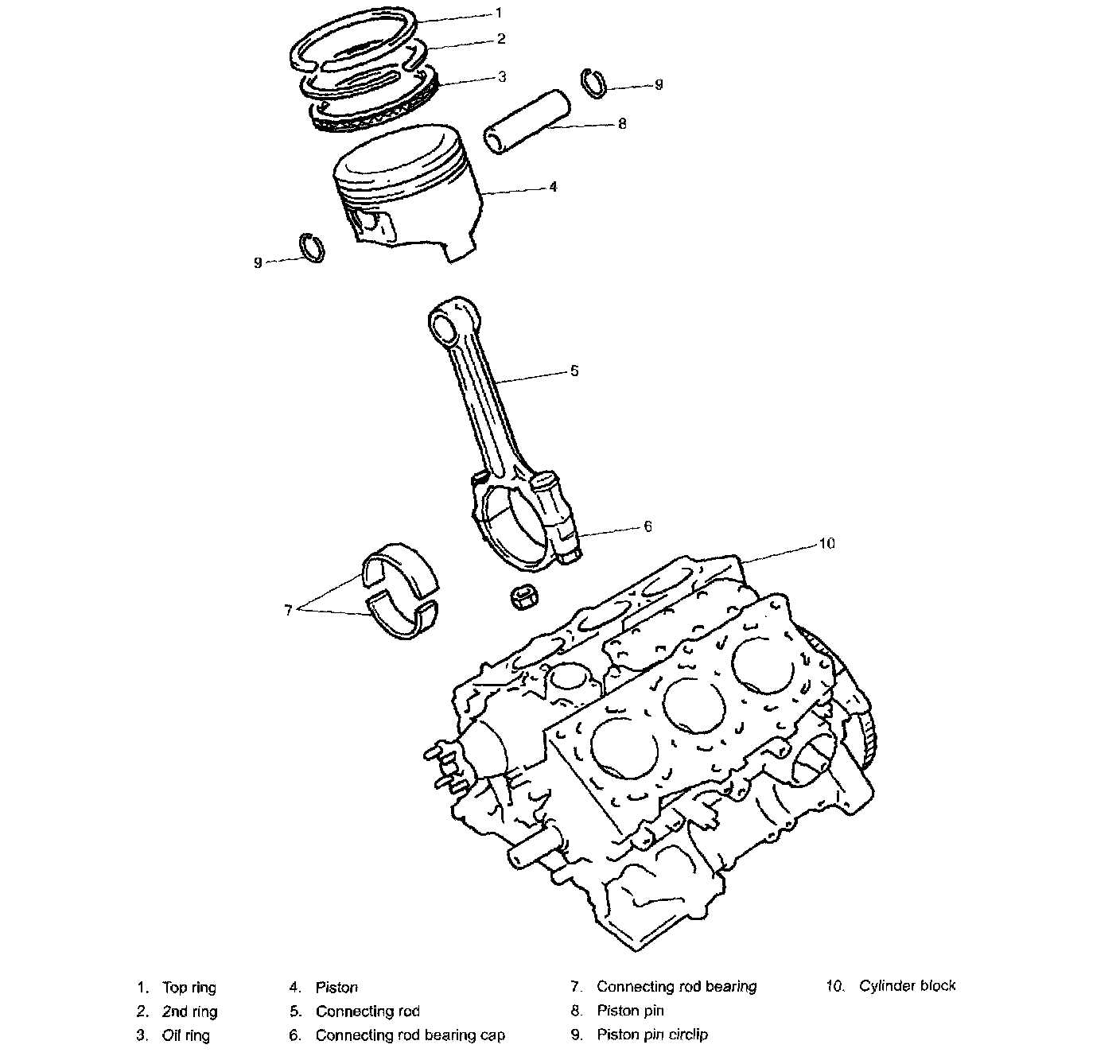 1
2
3
9
8
4
9
5
6
10
7

1. Top ring
2. 2nd ring
3. Oil ring

4. Piston
5. Connecting rod
6. Connecting rod bearing cap

7. Connecting rod bearing
8. Piston pin
9. Piston pin circlip

10. Cylinder block