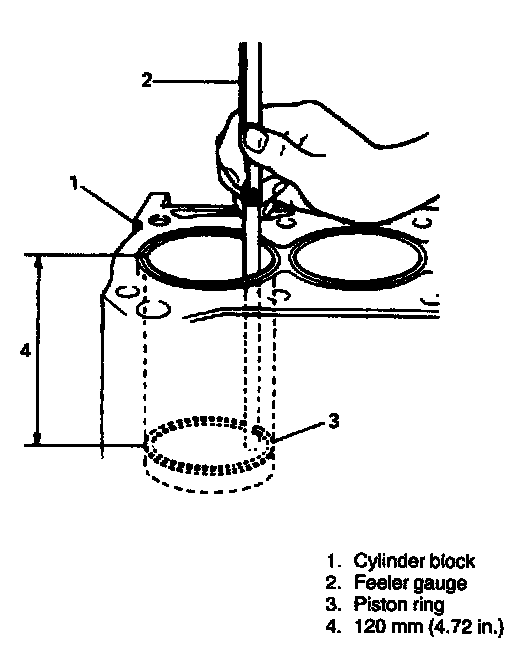 2

1

4

3

1. Cylinder block
2. Feeler gauge
3. Piston ring
4. 120 mm (4.72 in.)