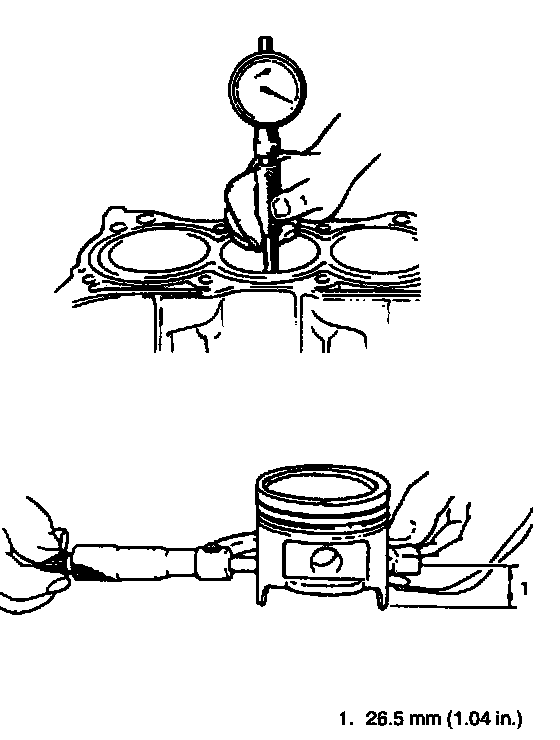 1

1. 26.5 mm (1.04 in.)