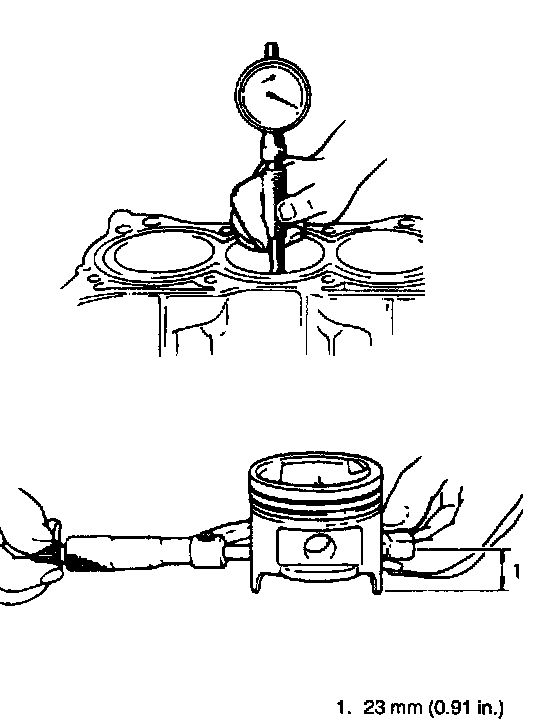 1

1. 23 mm (0.91 in.)