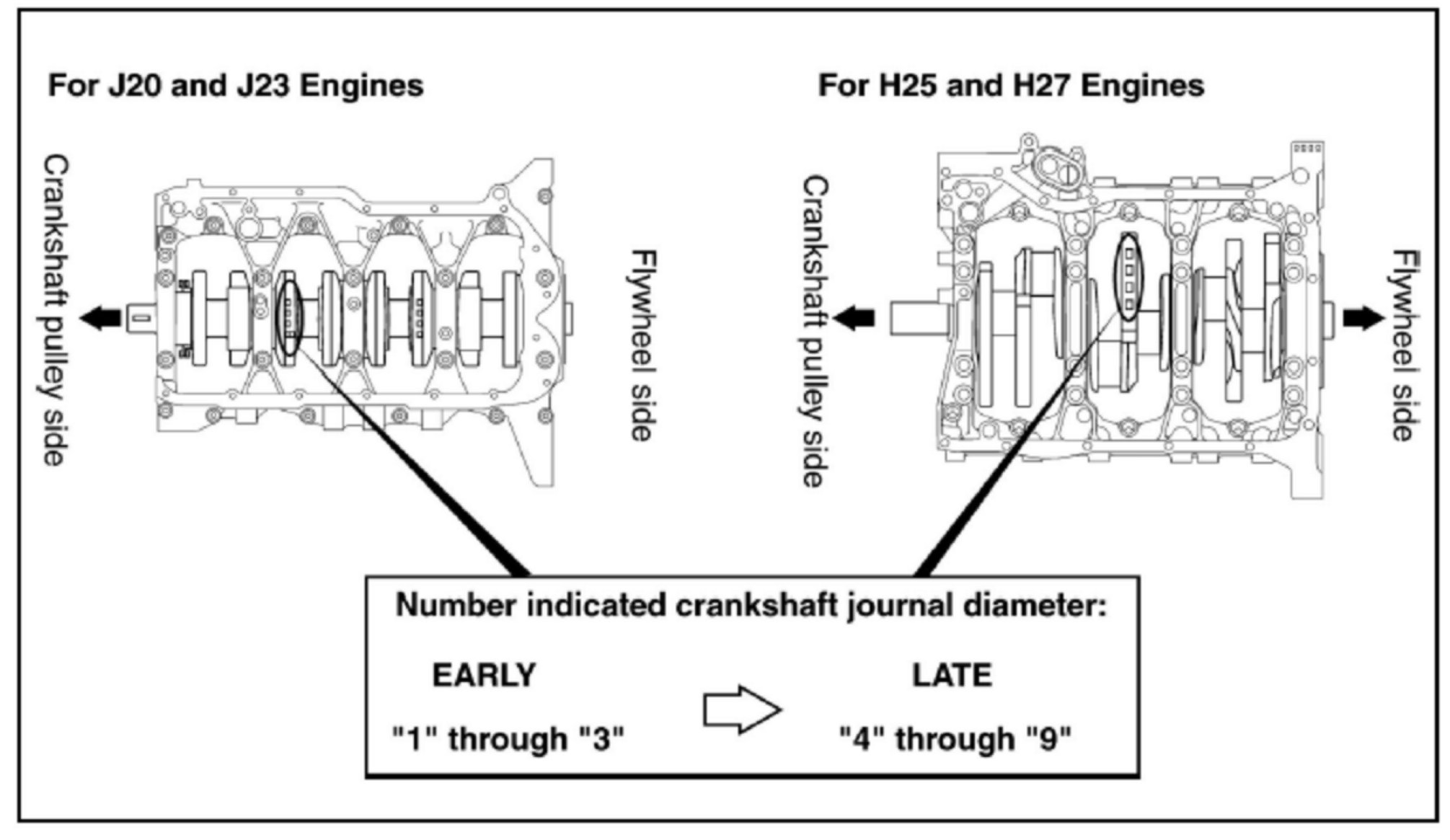 For J20 and J23 Engines

Crankshaft pulley side

Flywheel side

For H25 and H27 Engines

Crankshaft pulley side

Flywheel side

Number indicated crankshaft journal diameter:

EARLY

"1" through "3"

LATE

"4" through "9"