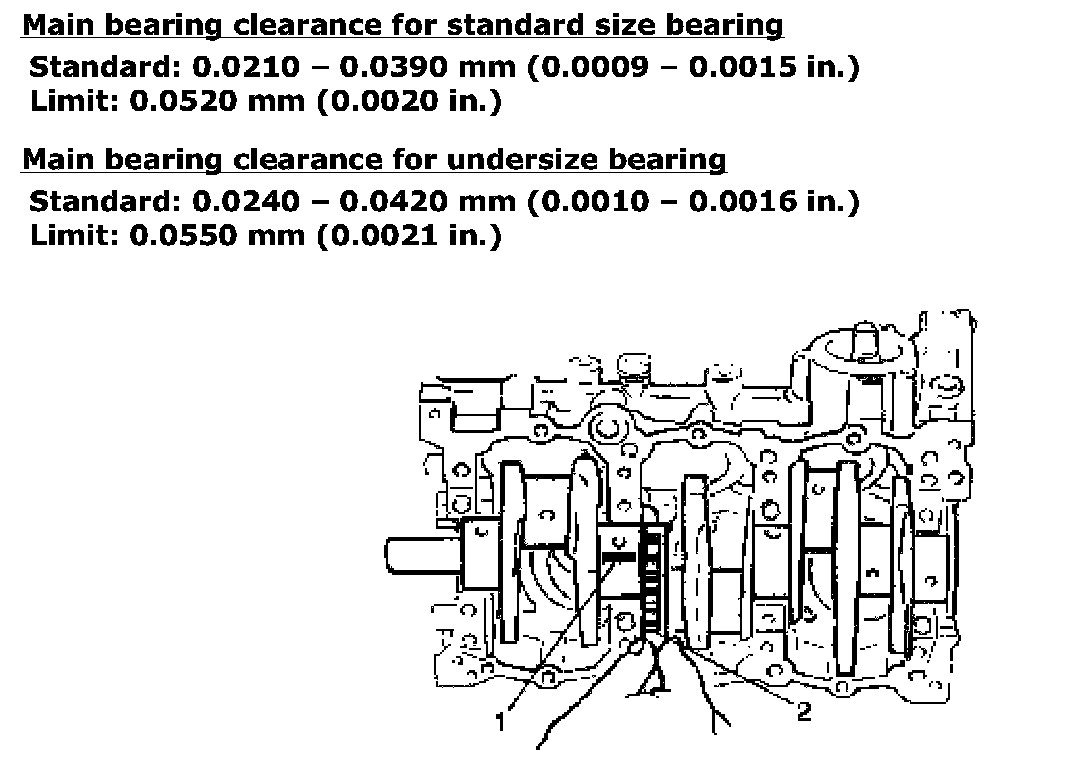 Main bearing clearance for standard size bearing
Standard: 0.0210 – 0.0390 mm (0.0009 – 0.0015 in.)
Limit: 0.0520 mm (0.0020 in.)

Main bearing clearance for undersize bearing
Standard: 0.0240 – 0.0420 mm (0.0010 – 0.0016 in.)
Limit: 0.0550 mm (0.0021 in.)

1

2