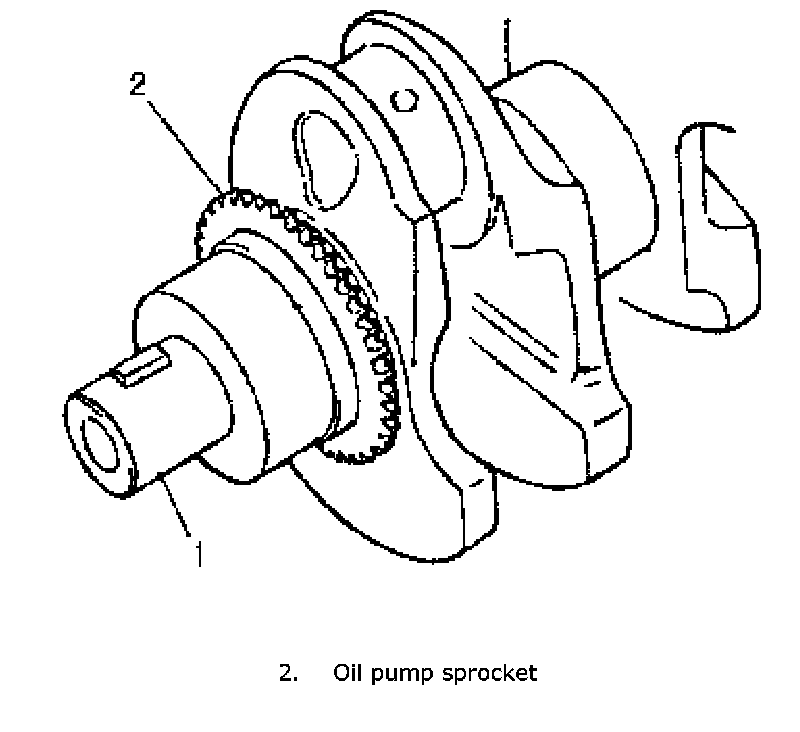 2

1

2. Oil pump sprocket