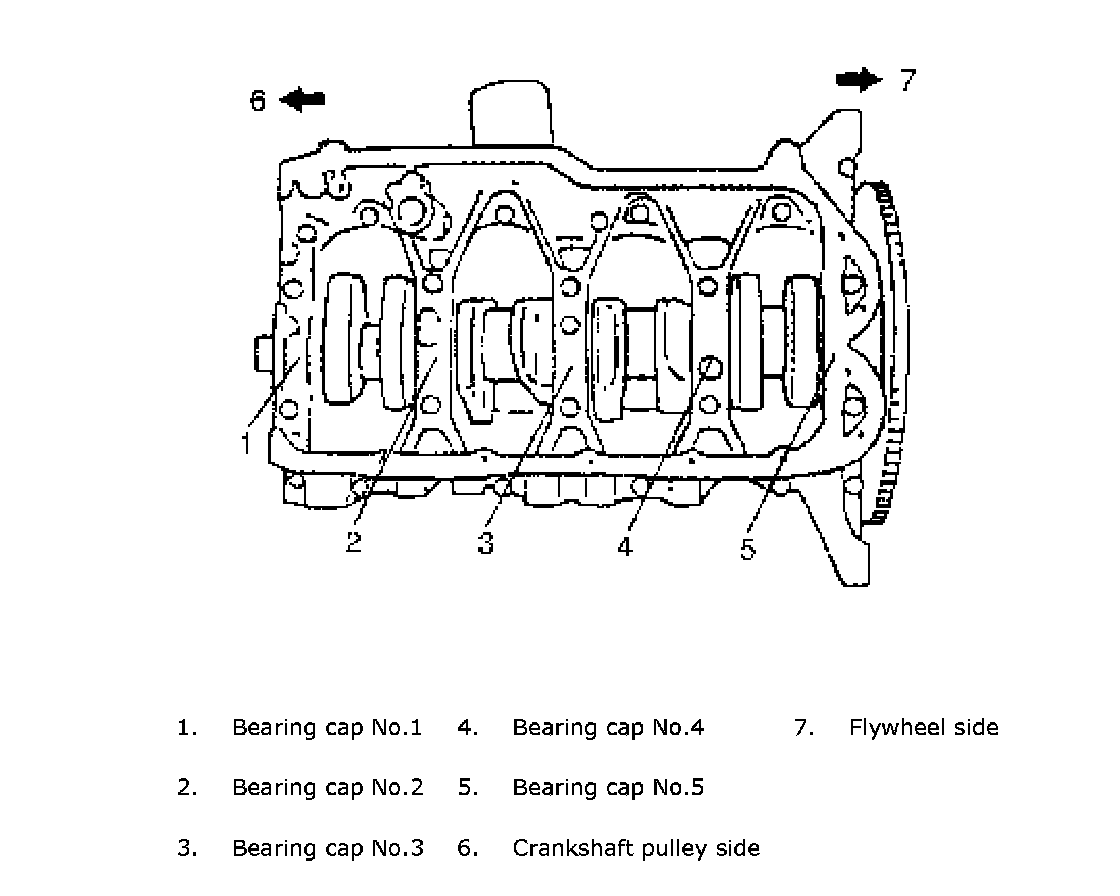 6
7
1
2
3
4
5

1. Bearing cap No.1
2. Bearing cap No.2
3. Bearing cap No.3
4. Bearing cap No.4
5. Bearing cap No.5
6. Crankshaft pulley side
7. Flywheel side