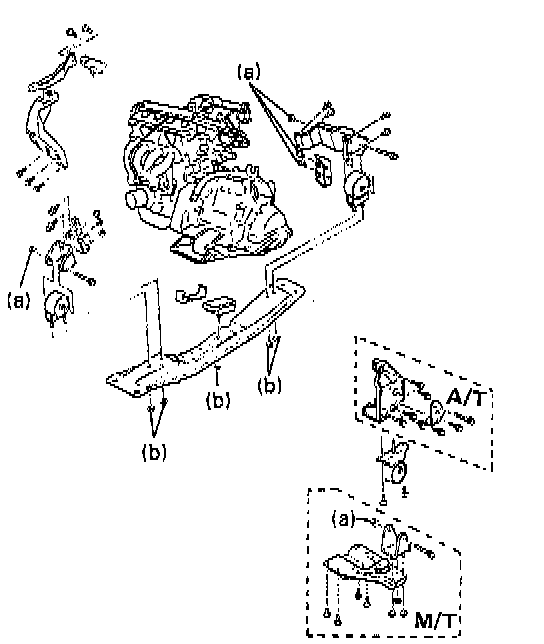 (a)
(a)
(b)
(b)
(b)
A/T
(a)
M/T