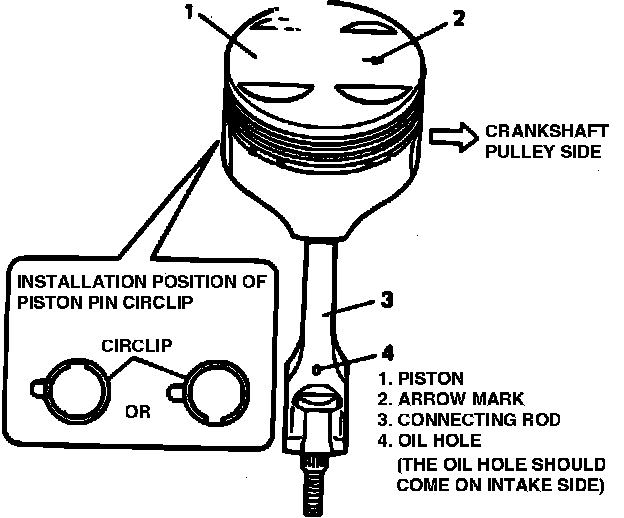 1

2

CRANKSHAFT PULLEY SIDE

INSTALLATION POSITION OF PISTON PIN CIRCLIP

CIRCLIP

OR

3

4

1. PISTON
2. ARROW MARK
3. CONNECTING ROD
4. OIL HOLE
(THE OIL HOLE SHOULD COME ON INTAKE SIDE)