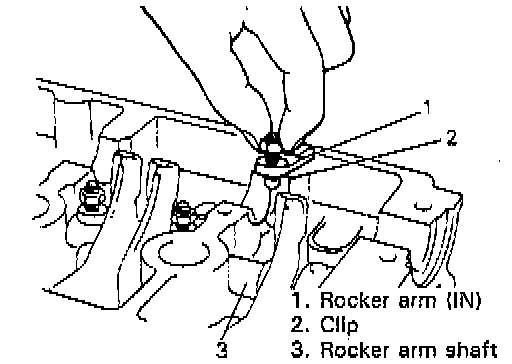 1
2
3
1. Rocker arm (IN)
2. Clip
3. Rocker arm shaft