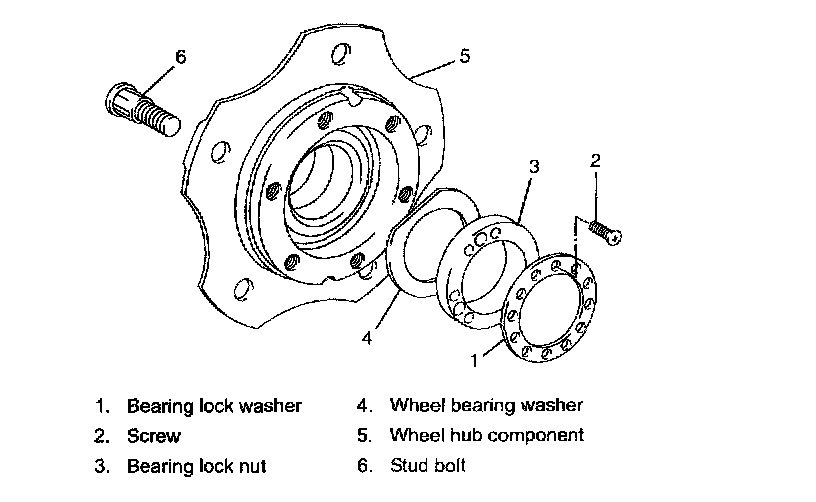 6
5
3
2
4
1

1. Bearing lock washer
2. Screw
3. Bearing lock nut

4. Wheel bearing washer
5. Wheel hub component
6. Stud bolt