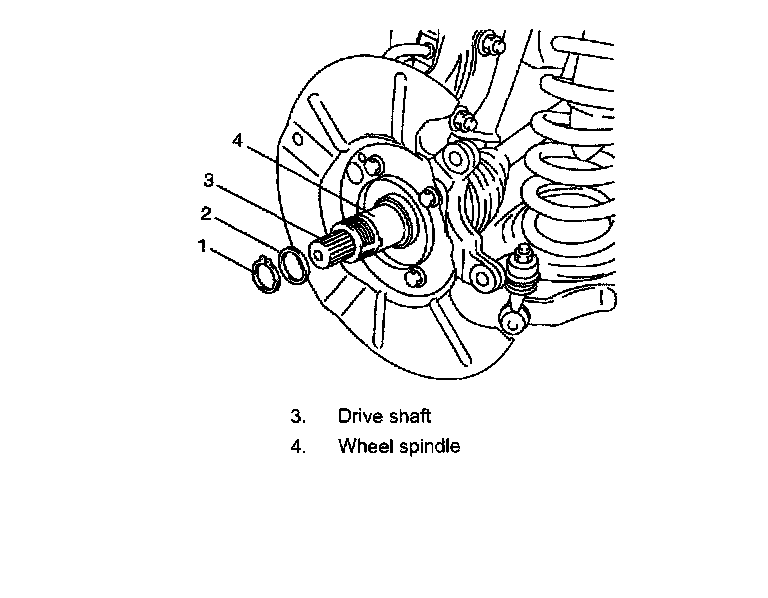 4
3
2
1

3. Drive shaft
4. Wheel spindle