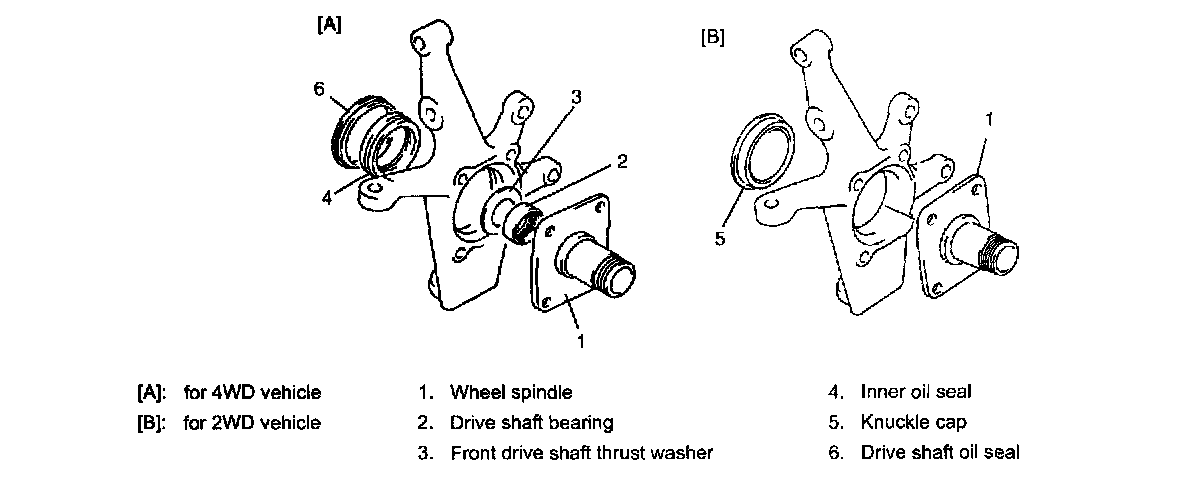 [A]

6

3

2

4

1

[B]

1

5

[A]: for 4WD vehicle
[B]: for 2WD vehicle

1. Wheel spindle
2. Drive shaft bearing
3. Front drive shaft thrust washer

4. Inner oil seal
5. Knuckle cap
6. Drive shaft oil seal