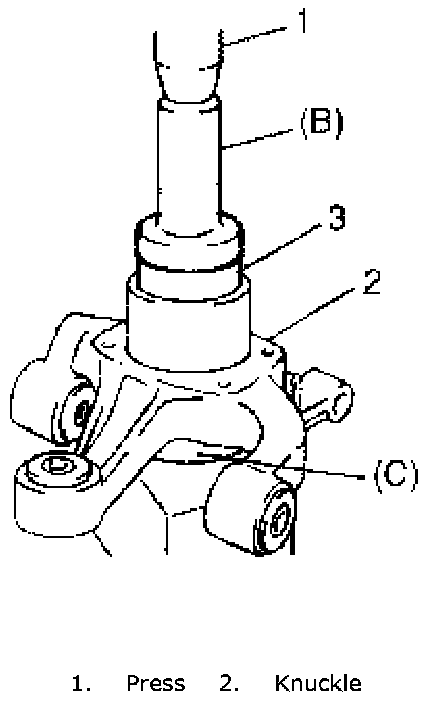 1
(B)
3
2
(C)

1. Press 2. Knuckle