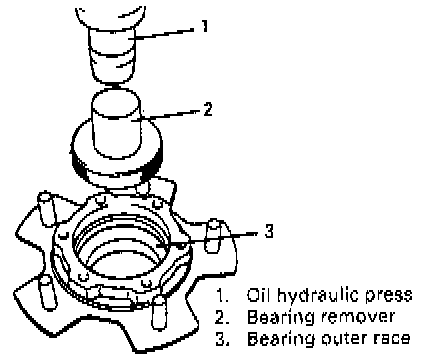 1
2
3

1. Oil hydraulic press
2. Bearing remover
3. Bearing outer race