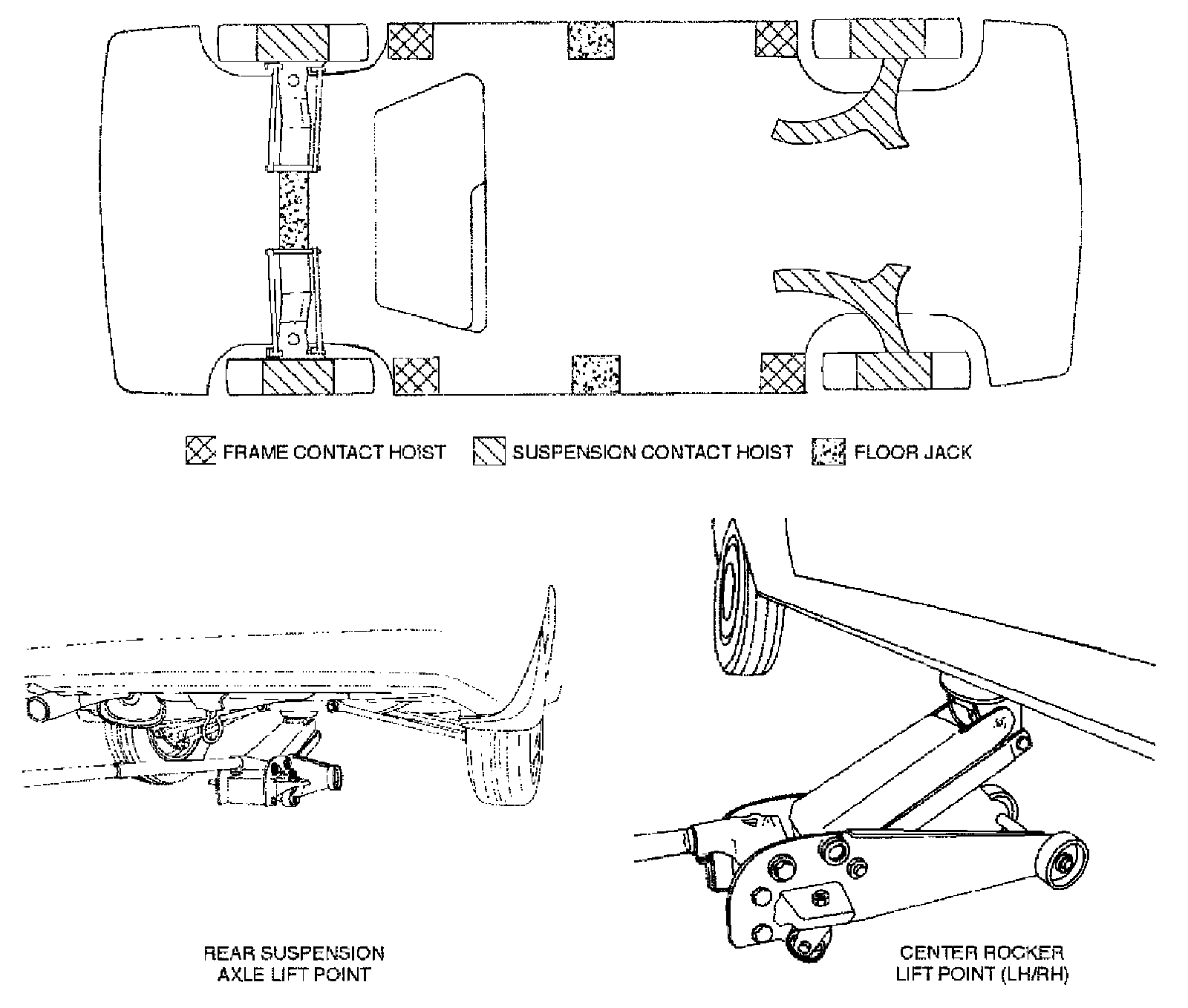 FRAME CONTACT HOIST SUSPENSION CONTACT HOIST FLOOR JACK

REAR SUSPENSION AXLE LIFT POINT

CENTER ROCKER LIFT POINT (LH/RH)