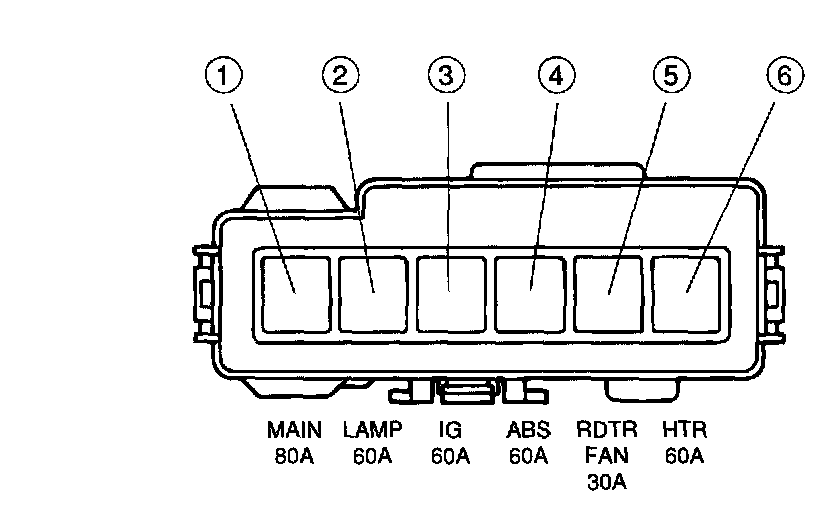 1 2 3 4 5 6

MAIN 80A

LAMP 60A

IG 60A

ABS 60A

RDTR FAN 30A

HTR 60A