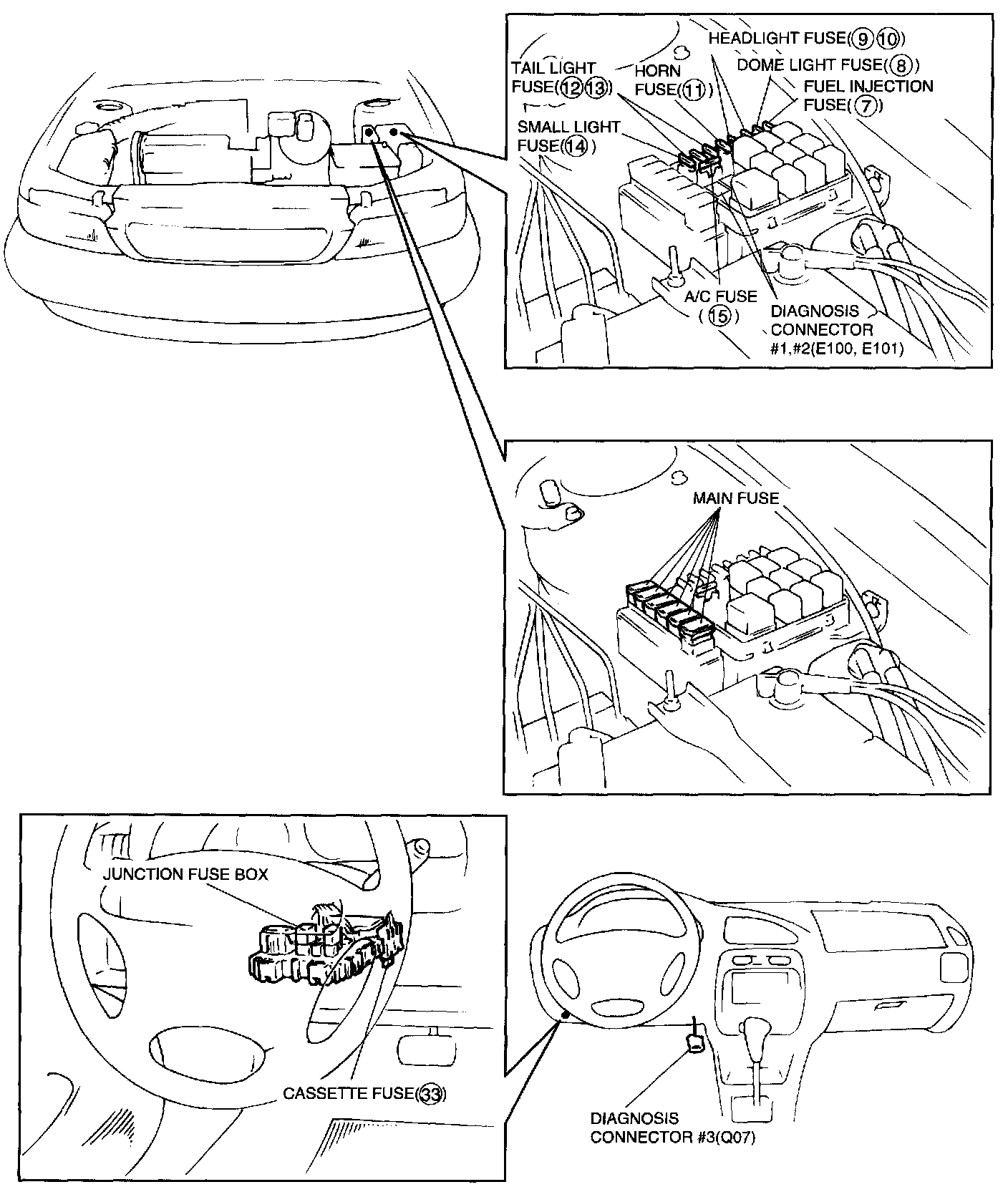 HEADLIGHT FUSE(⑨⑩)

DOME LIGHT FUSE(⑧)

TAIL LIGHT FUSE(⑫⑬)

HORN FUSE(⑪)

FUEL INJECTION FUSE(⑦)

SMALL LIGHT FUSE(⑭)

A/C FUSE (⑮)

DIAGNOSIS CONNECTOR #1,#2(E100, E101)

MAIN FUSE

JUNCTION FUSE BOX

CASSETTE FUSE(㉝)

DIAGNOSIS CONNECTOR #3(Q07)