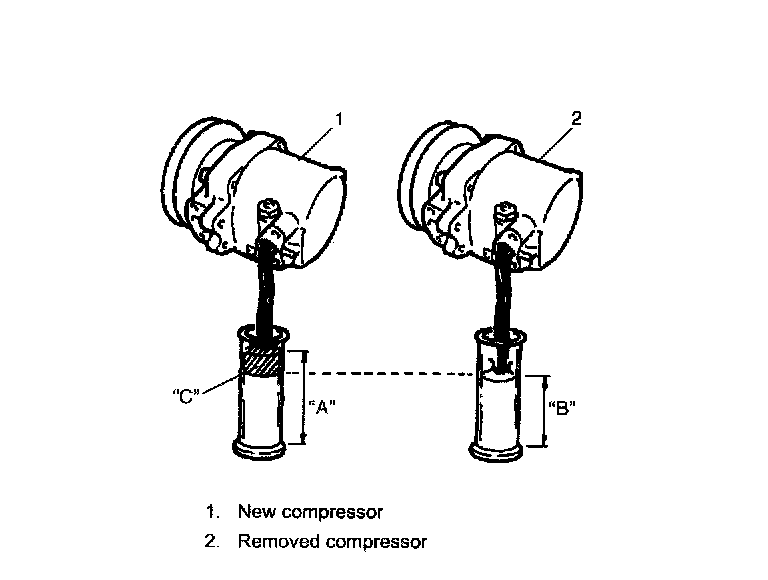 1

2

"C"

"A"

"B"

1. New compressor
2. Removed compressor