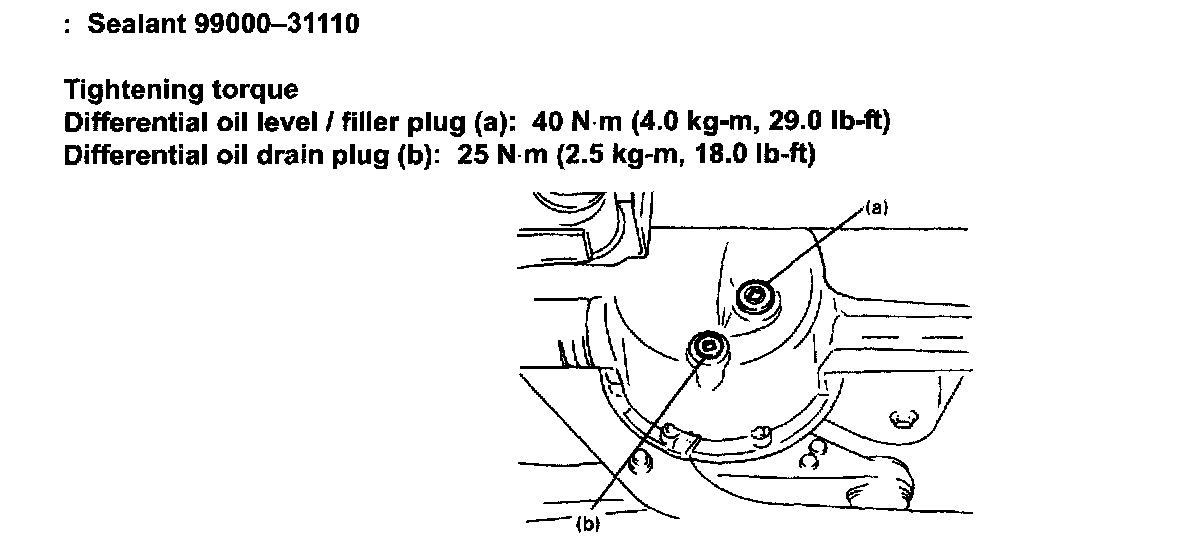 : Sealant 99000–31110

Tightening torque
Differential oil level / filler plug (a): 40 N·m (4.0 kg-m, 29.0 lb-ft)
Differential oil drain plug (b): 25 N·m (2.5 kg-m, 18.0 lb-ft)

(a)

(b)