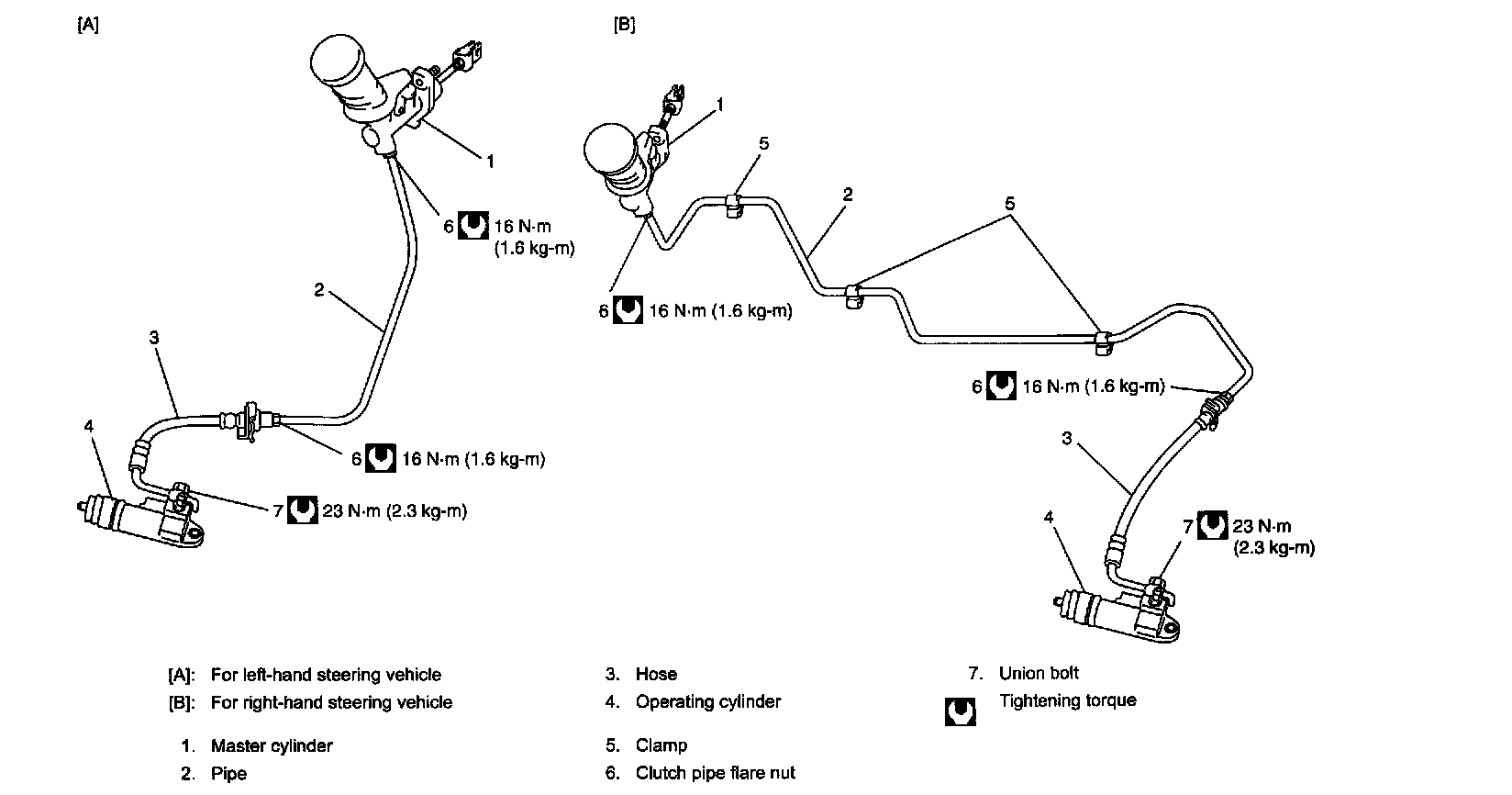 [A]

1

6 16 N·m (1.6 kg-m)

2

3

4

6 16 N·m (1.6 kg-m)

7 23 N·m (2.3 kg-m)

[B]

1

5

2

5

6 16 N·m (1.6 kg-m)

6 16 N·m (1.6 kg-m)

3

4

7 23 N·m (2.3 kg-m)

[A]: For left-hand steering vehicle
[B]: For right-hand steering vehicle

1. Master cylinder
2. Pipe

3. Hose
4. Operating cylinder

5. Clamp
6. Clutch pipe flare nut

7. Union bolt
Tightening torque