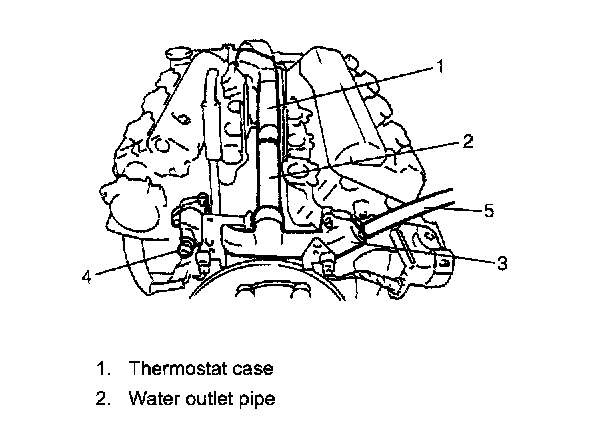 1
2
5
3
4

1. Thermostat case
2. Water outlet pipe