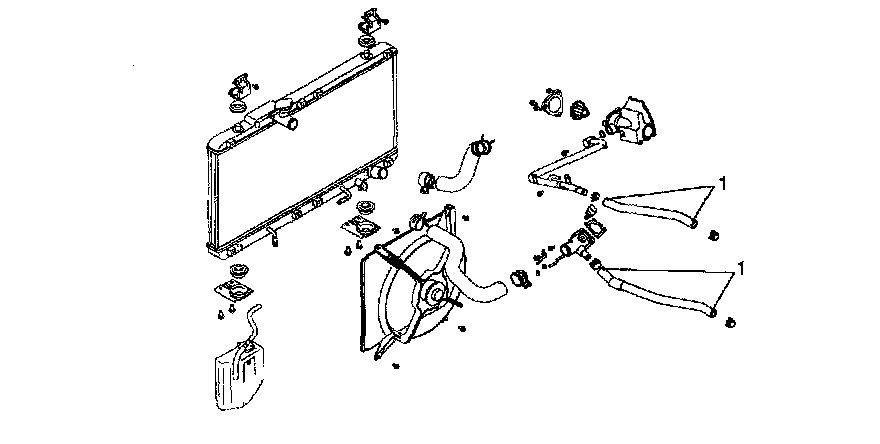 1
1