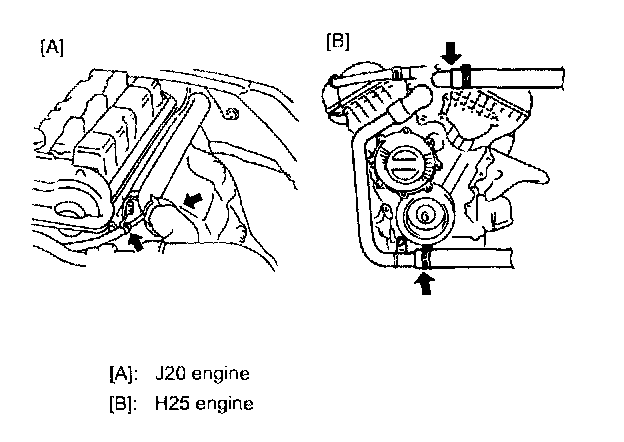 [A]

[B]

[A]: J20 engine
[B]: H25 engine