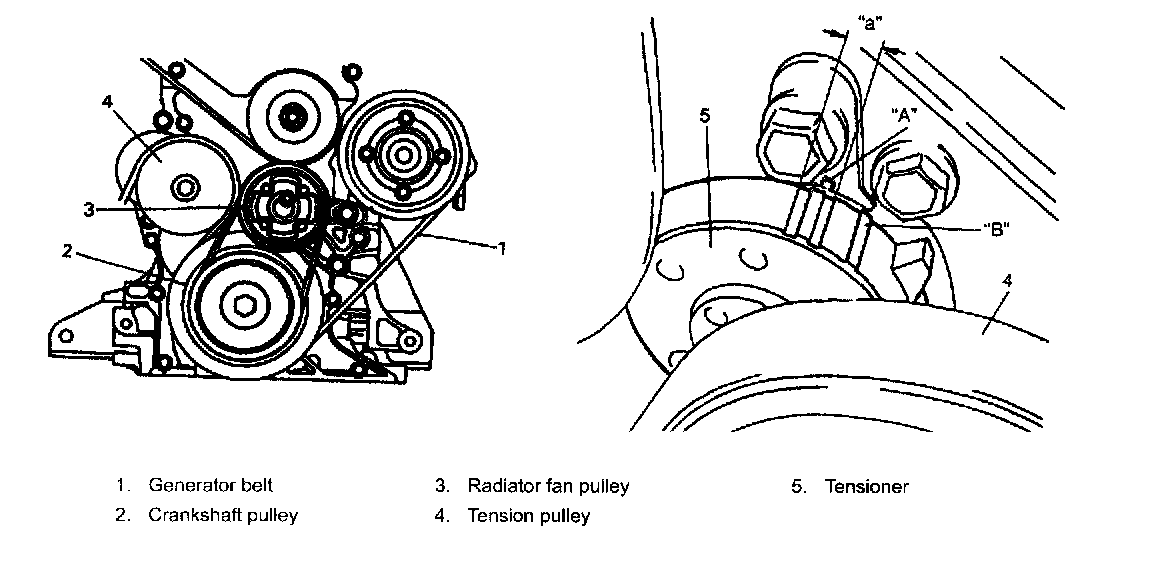 4

3

2

1

"a"

5

"A"

"B"

4

1. Generator belt
2. Crankshaft pulley

3. Radiator fan pulley
4. Tension pulley

5. Tensioner